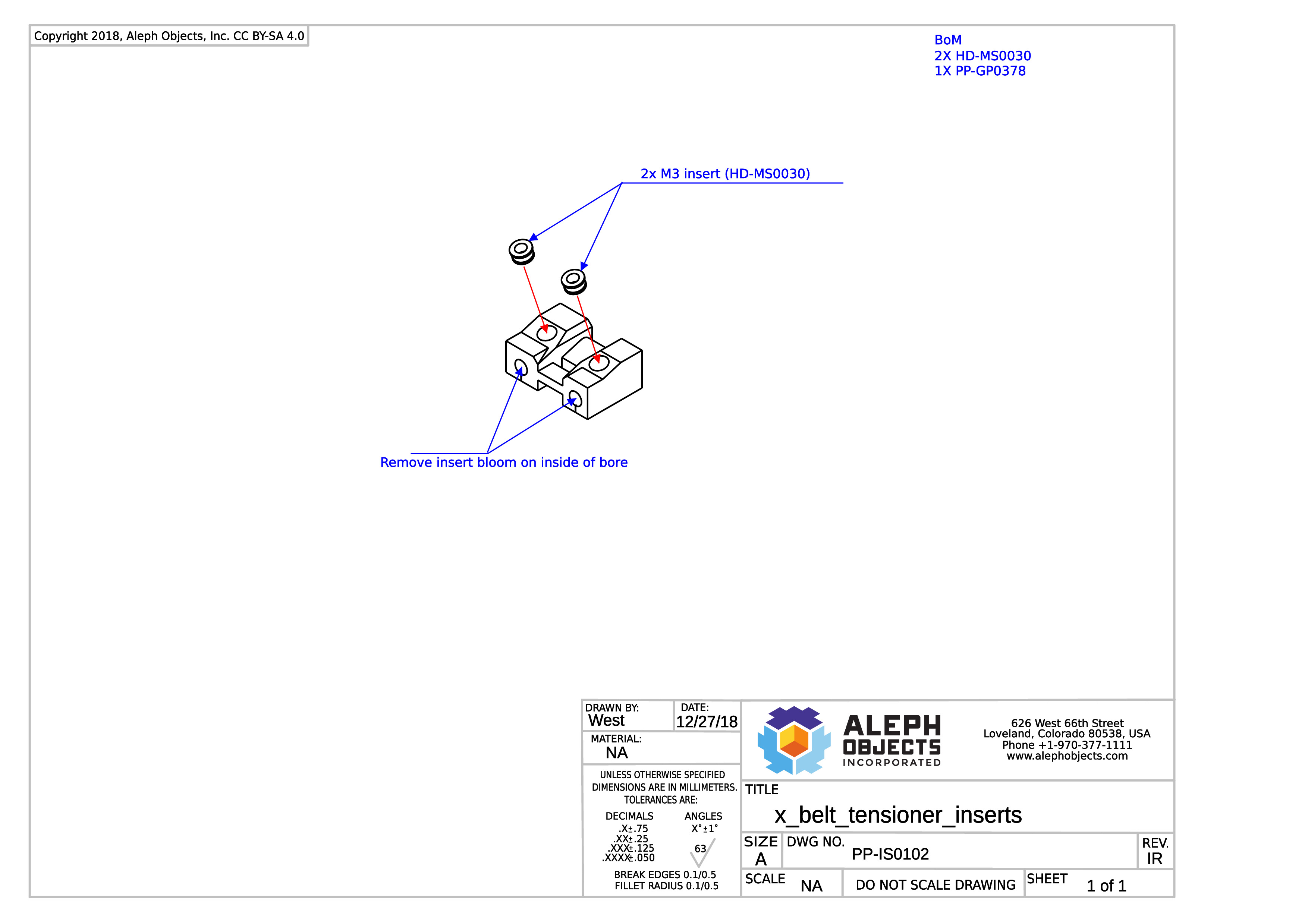 Copyright 2018, Aleph Objects, Inc. CC BY-SA 4.0

BoM
2X HD-MS0030
1X PP-GP0378

2x M3 insert (HD-MS0030)

Remove insert bloom on inside of bore

DRAWN BY:
West

DATE:
12/27/18

MATERIAL:
NA

UNLESS OTHERWISE SPECIFIED DIMENSIONS ARE IN MILLIMETERS. TOLERANCES ARE:

DECIMALS
.X±.75
.XX±.25
.XXX±.125
.XXXX±.050

ANGLES
X°±1°

63

BREAK EDGES 0.1/0.5
FILLET RADIUS 0.1/0.5

ALEPH OBJECTS INCORPORATED

626 West 66th Street
Loveland, Colorado 80538, USA
Phone +1-970-377-1111
www.alephobjects.com

TITLE
x_belt_tensioner_inserts

SIZE
A

DWG NO.
PP-IS0102

REV.
IR

SCALE
NA

DO NOT SCALE DRAWING

SHEET
1 of 1